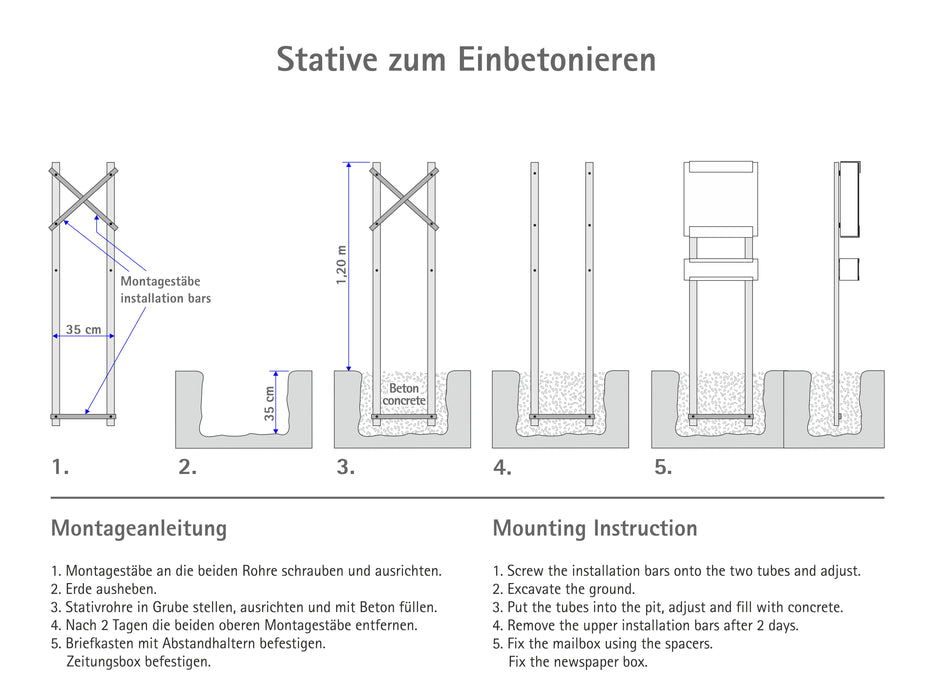 Stative zum Einbetonieren

Montagestäbe
installation bars

35 cm

35 cm

1,20 m

Beton
concrete

1.

2.

3.

4.

5.

Montageanleitung

1. Montagestäbe an die beiden Rohre schrauben und ausrichten.
2. Erde ausheben.
3. Stativrohre in Grube stellen, ausrichten und mit Beton füllen.
4. Nach 2 Tagen die beiden oberen Montagestäbe entfernen.
5. Briefkasten mit Abstandhaltern befestigen.
Zeitungsbox befestigen.

Mounting Instruction

1. Screw the installation bars onto the two tubes and adjust.
2. Excavate the ground.
3. Put the tubes into the pit, adjust and fill with concrete.
4. Remove the upper installation bars after 2 days.
5. Fix the mailbox using the spacers.
Fix the newspaper box.