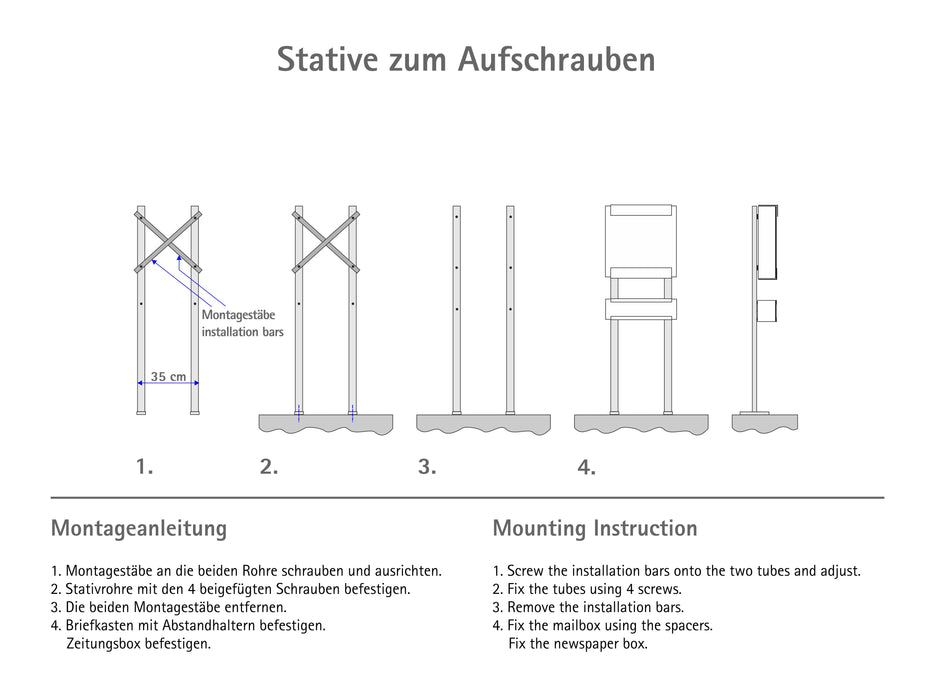 Stative zum Aufschrauben

Montagestäbe
installation bars

35 cm

1.

2.

3.

4.

Montageanleitung

1. Montagestäbe an die beiden Rohre schrauben und ausrichten.
2. Stativrohre mit den 4 beigefügten Schrauben befestigen.
3. Die beiden Montagestäbe entfernen.
4. Briefkasten mit Abstandhaltern befestigen.
Zeitungsbox befestigen.

Mounting Instruction

1. Screw the installation bars onto the two tubes and adjust.
2. Fix the tubes using 4 screws.
3. Remove the installation bars.
4. Fix the mailbox using the spacers.
Fix the newspaper box.